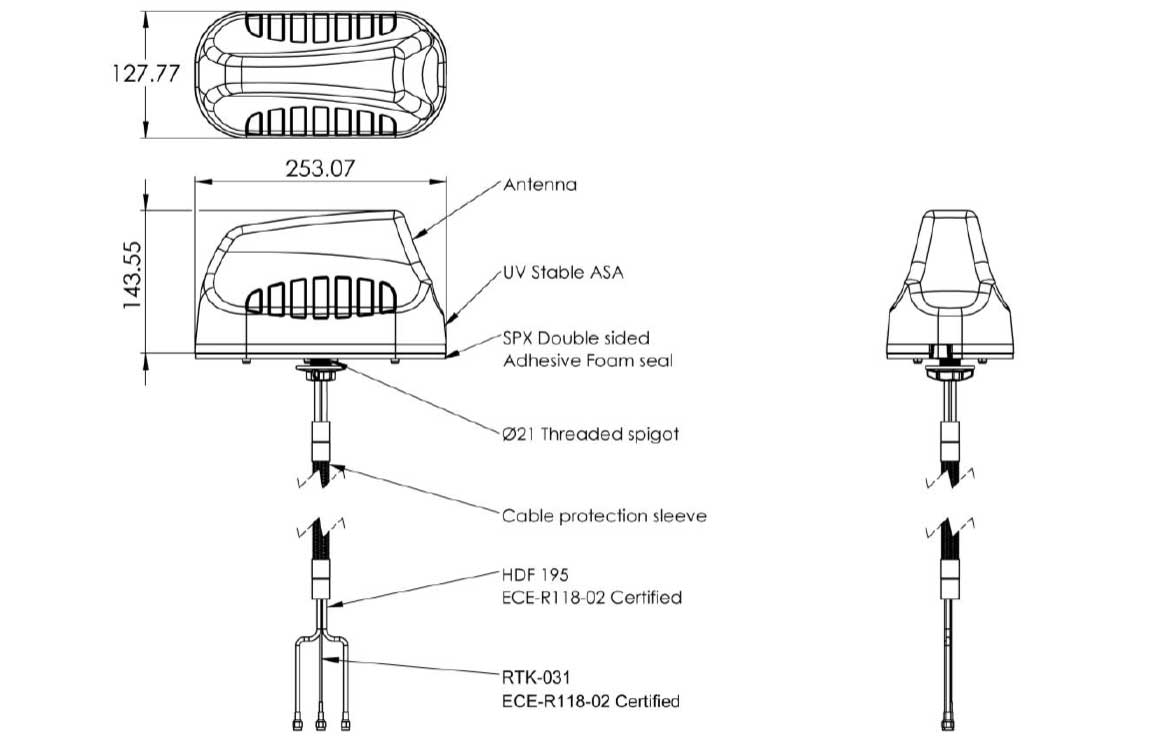 127.77

253.07

143.55

Antenna

UV Stable ASA

SPX Double sided
Adhesive Foam seal

Ø21 Threaded spigot

Cable protection sleeve

HDF 195
ECE-R118-02 Certified

RTK-031
ECE-R118-02 Certified